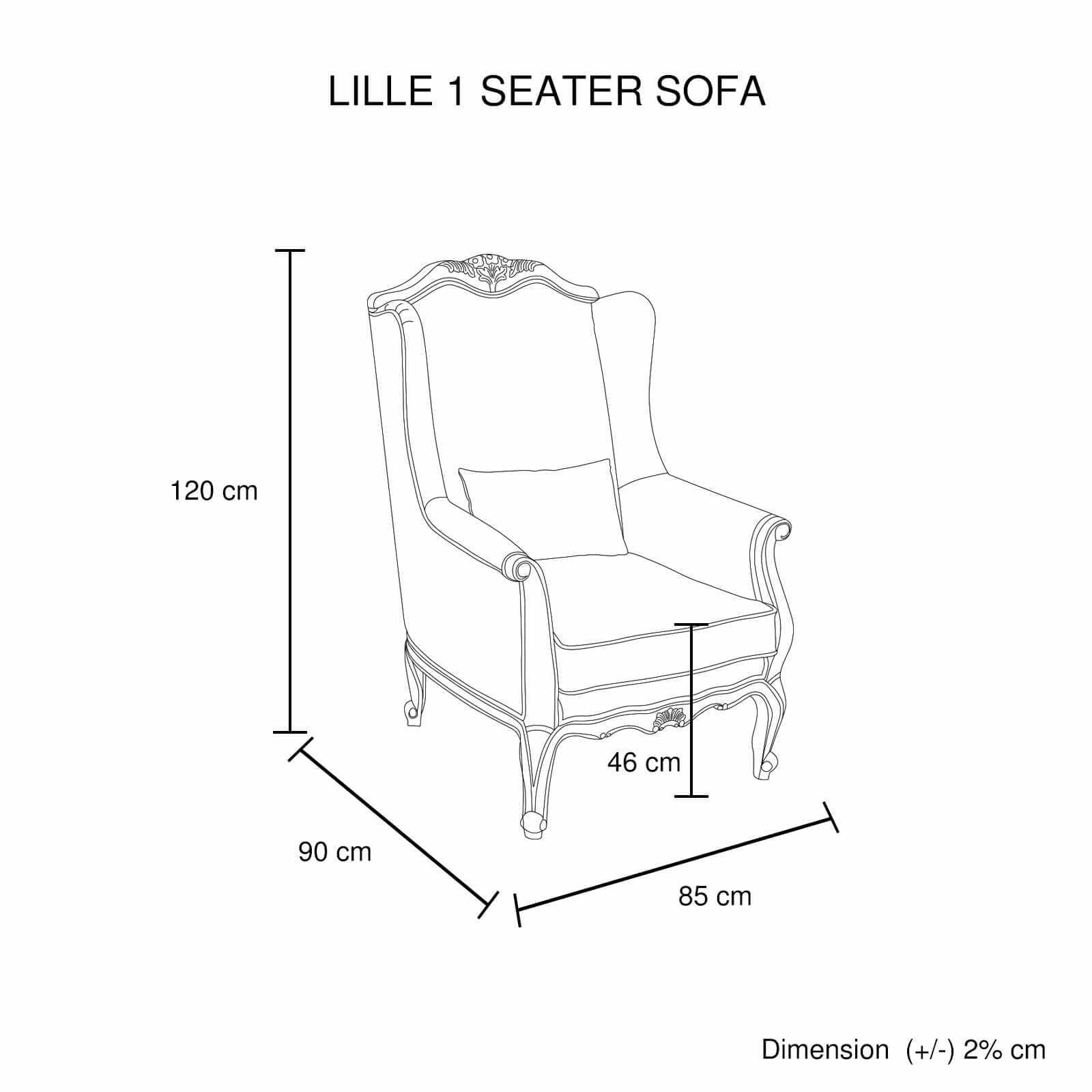 LILLE 1 SEATER SOFA

120 cm

46 cm

90 cm

85 cm

Dimension (+/-) 2% cm