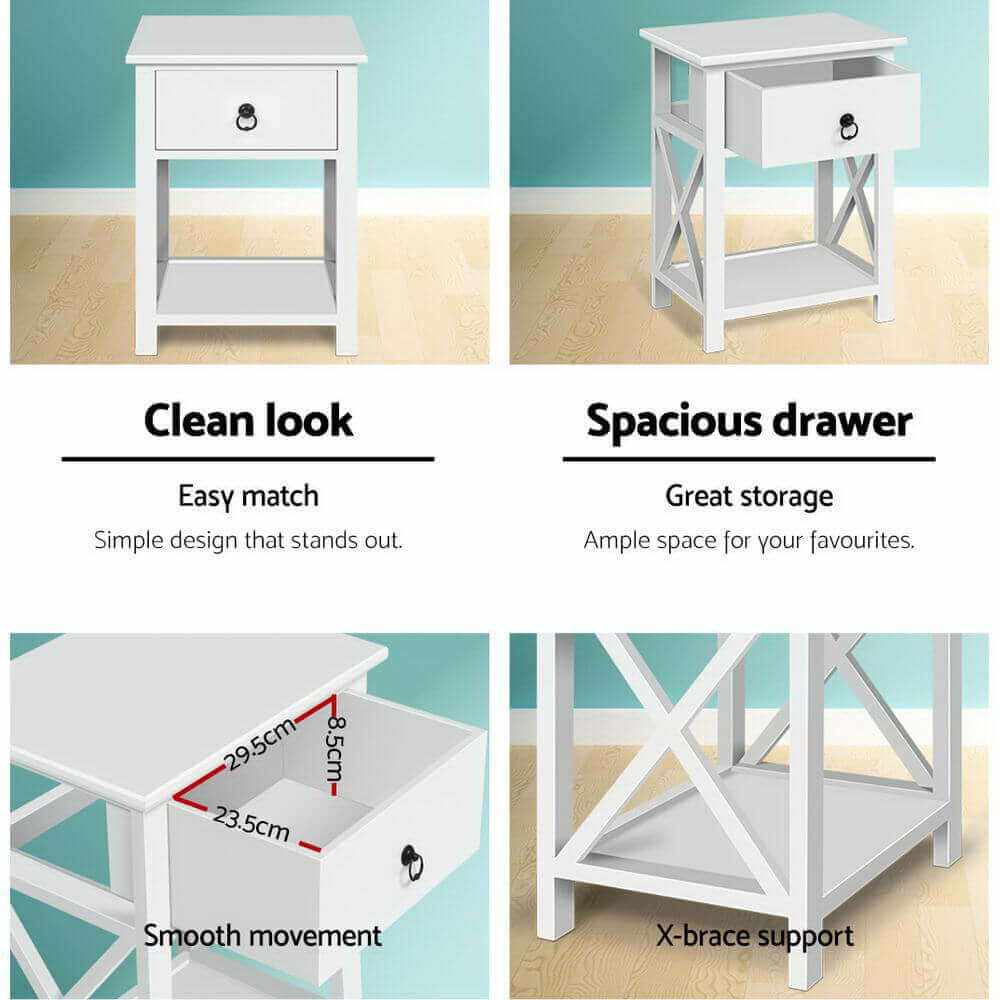 Clean look

Easy match

Simple design that stands out.

Spacious drawer

Great storage

Ample space for your favourites.

29.5cm

8.5cm

23.5cm

Smooth movement

X-brace support